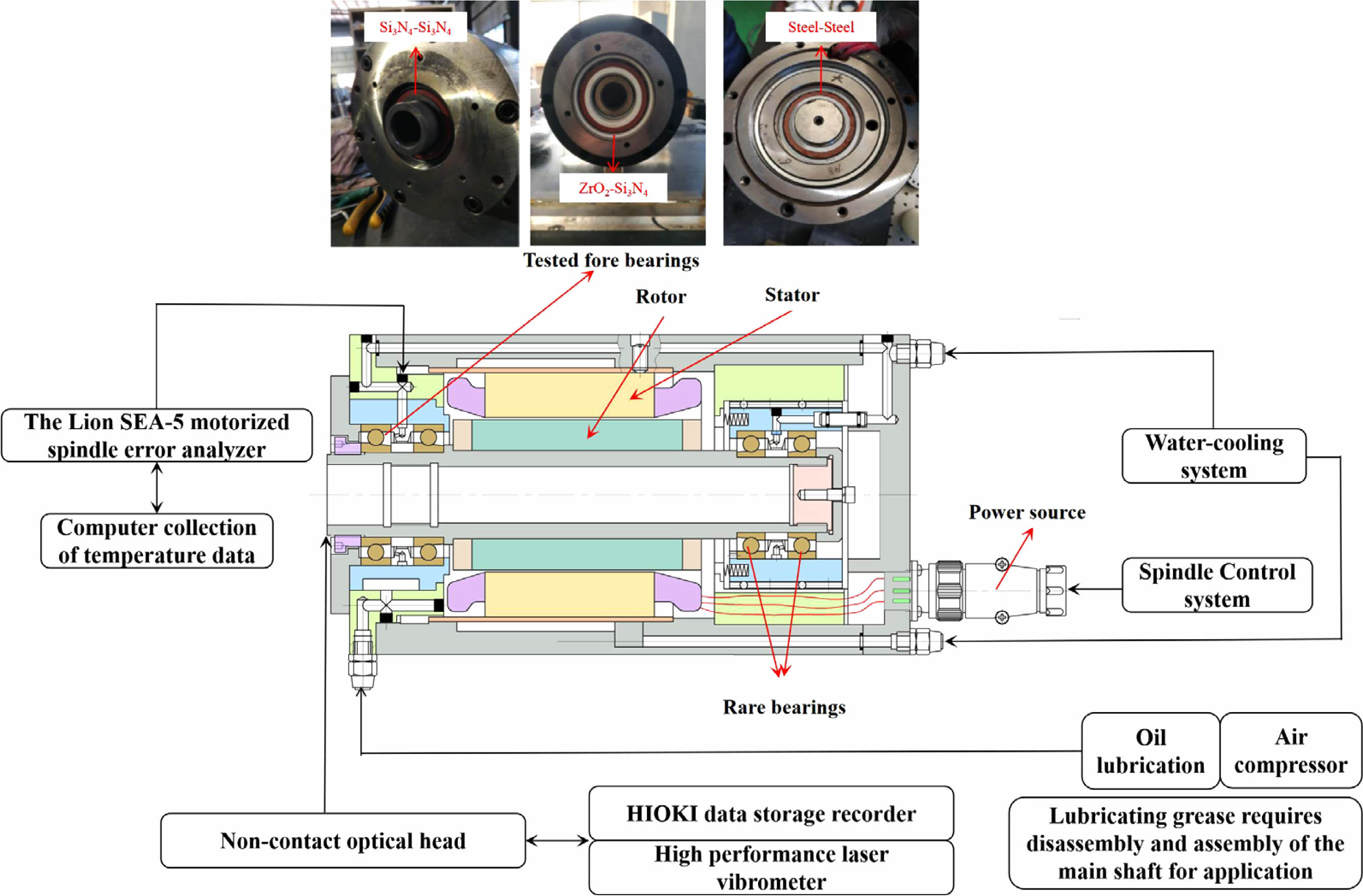 $Si_3N_4$-$Si_3N_4$

$ZrO_2$-$Si_3N_4$

Steel-Steel

Tested fore bearings

Rotor

Stator

The Lion SEA-5 motorized spindle error analyzer

Computer collection of temperature data

Water-cooling system

Power source

Spindle Control system

Rare bearings

Oil lubrication

Air compressor

Non-contact optical head

HIOKI data storage recorder

High performance laser vibrometer

Lubricating grease requires disassembly and assembly of the main shaft for application